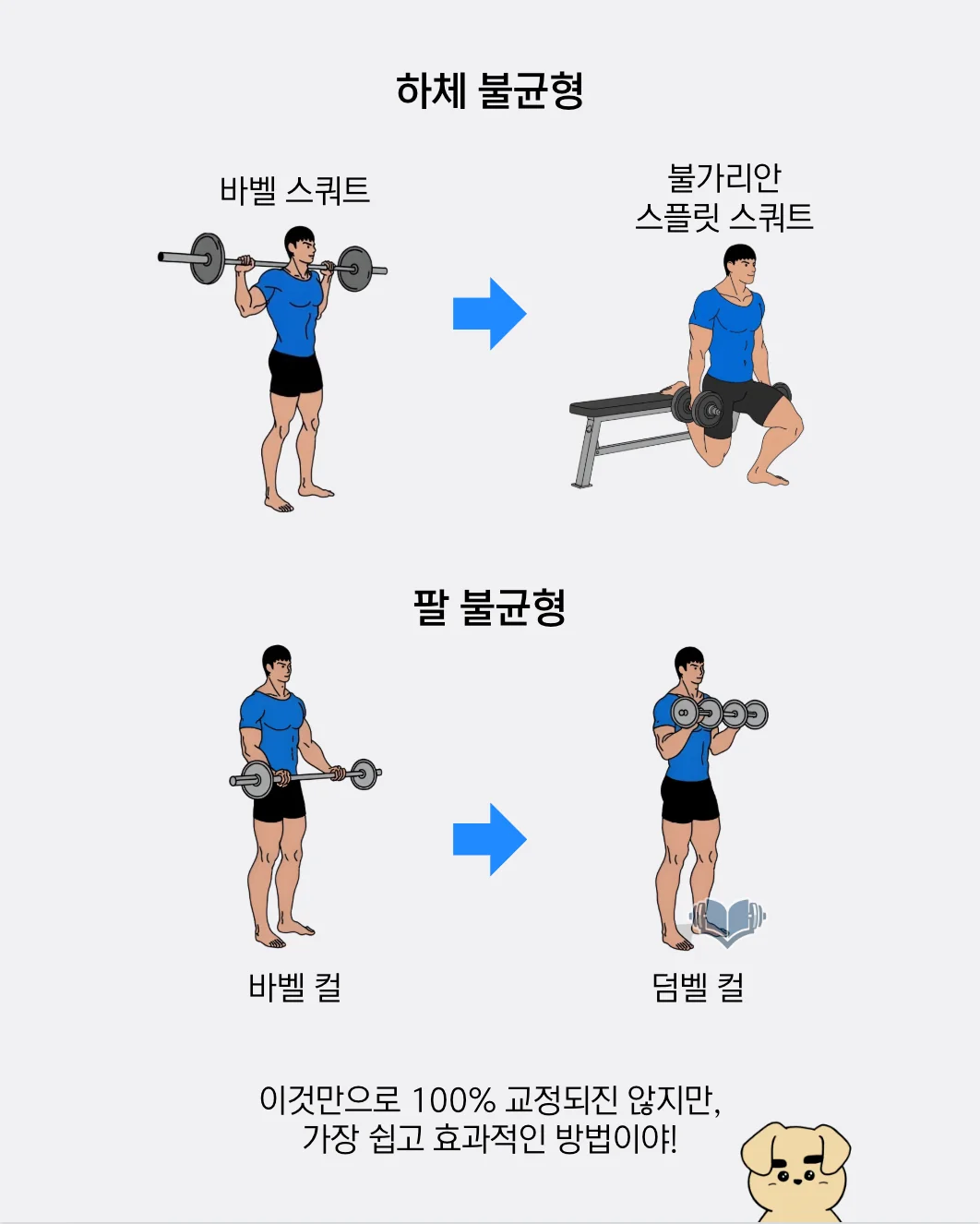 하체 불균형

바벨 스쿼트

불가리안 스플릿 스쿼트

팔 불균형

바벨 컬

덤벨 컬

이것만으로 100% 교정되진 않지만, 가장 쉽고 효과적인 방법이야!