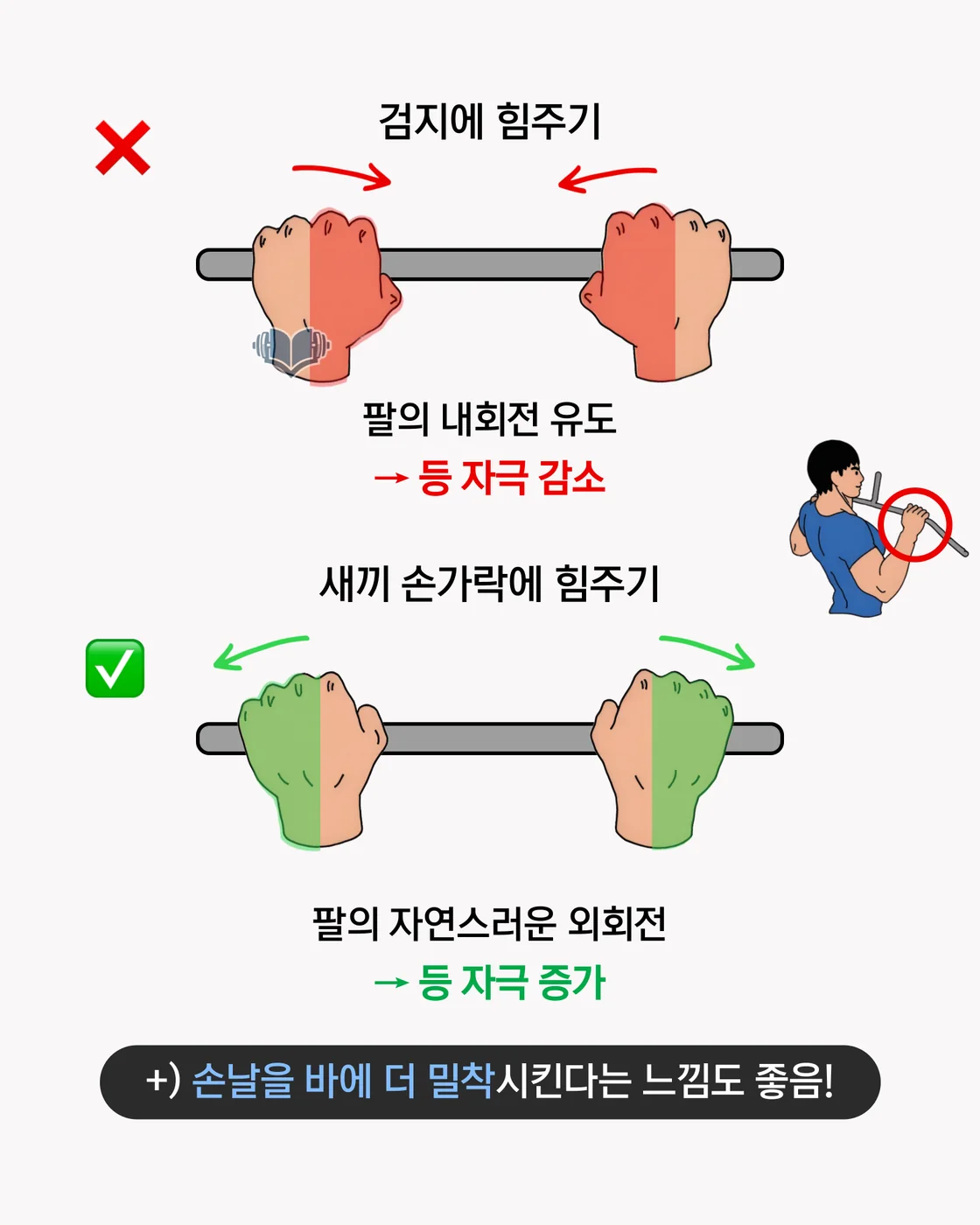 검지에 힘주기

팔의 내회전 유도
→ 등 자극 감소

새끼 손가락에 힘주기

팔의 자연스러운 외회전
→ 등 자극 증가

+) 손날을 바에 더 밀착시킨다는 느낌도 좋음!